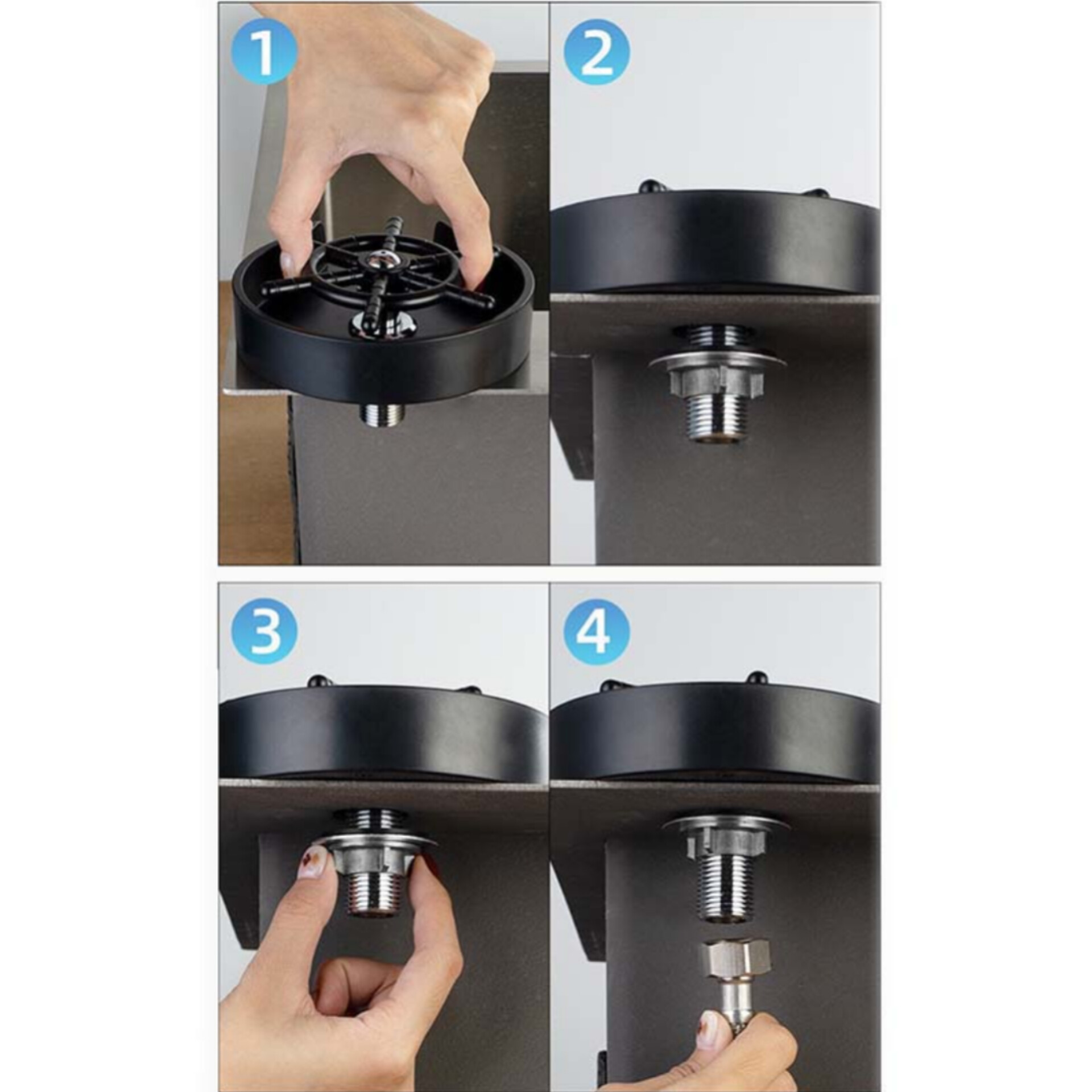 1

2

3

4